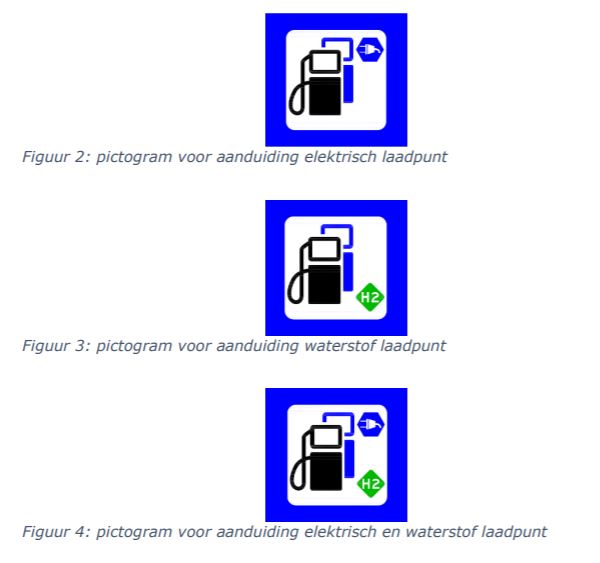 Figuur 2: pictogram voor aanduiding elektrisch laadpunt

H2

Figuur 3: pictogram voor aanduiding waterstof laadpunt

H2

Figuur 4: pictogram voor aanduiding elektrisch en waterstof laadpunt